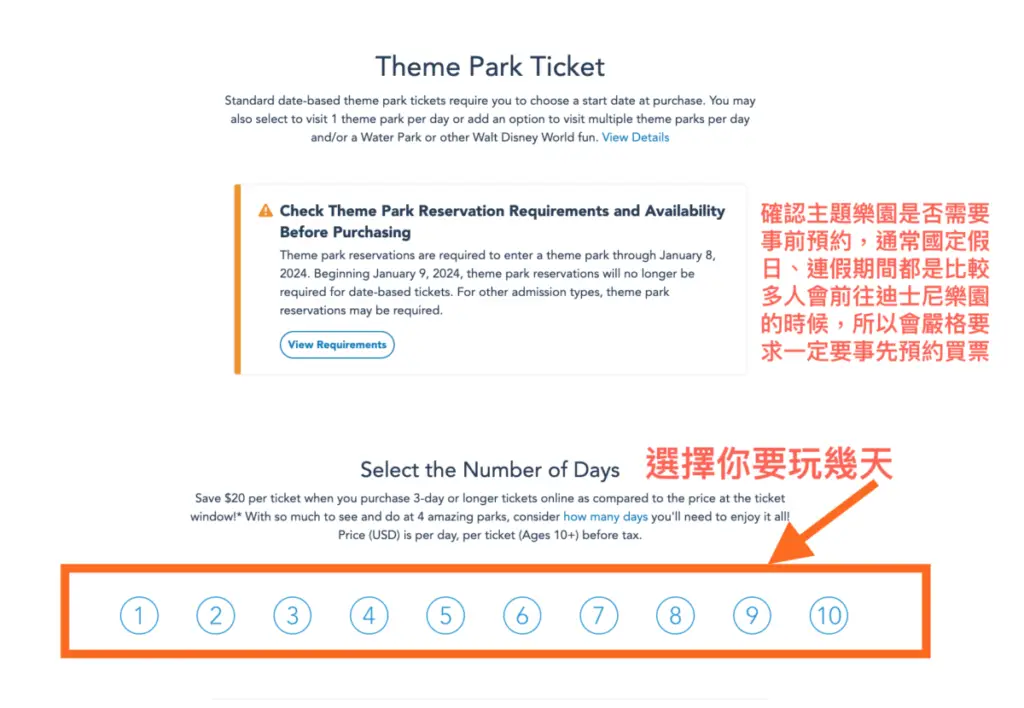 Theme Park Ticket

Standard date-based theme park tickets require you to choose a start date at purchase. You may also select to visit 1 theme park per day or add an option to visit multiple theme parks per day and/or a Water Park or other Walt Disney World fun. View Details

Check Theme Park Reservation Requirements and Availability Before Purchasing

Theme park reservations are required to enter a theme park through January 8, 2024. Beginning January 9, 2024, theme park reservations will no longer be required for date-based tickets. For other admission types, theme park reservations may be required.

View Requirements

確認主題樂園是否需要事前預約，通常國定假日、連假期間都是比較多人會前往迪士尼樂園的時候，所以會嚴格要求一定要事先預約買票

Select the Number of Days

選擇你要玩幾天

Save $20 per ticket when you purchase 3-day or longer tickets online as compared to the price at the ticket window!* With so much to see and do at 4 amazing parks, consider how many days you'll need to enjoy it all! Price (USD) is per day, per ticket (Ages 10+) before tax.

1 2 3 4 5 6 7 8 9 10